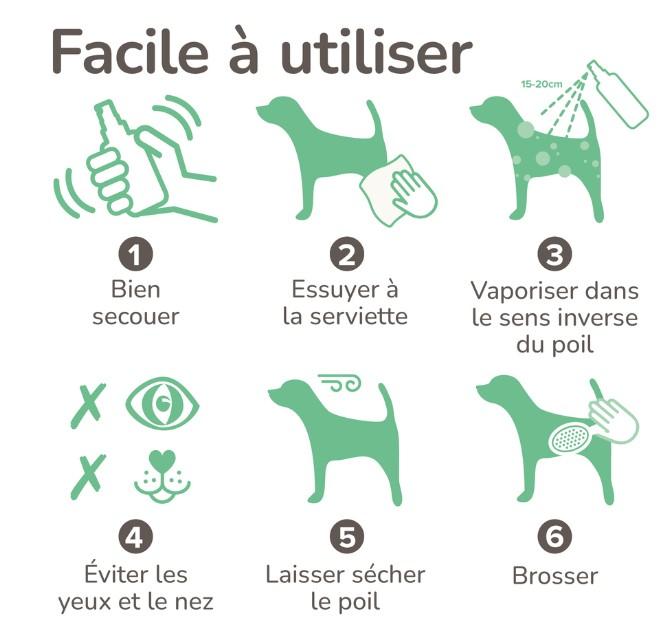 Facile à utiliser

15-20cm

1
Bien secouer

2
Essuyer à la serviette

3
Vaporiser dans le sens inverse du poil

4
Éviter les yeux et le nez

5
Laisser sécher le poil

6
Brosser